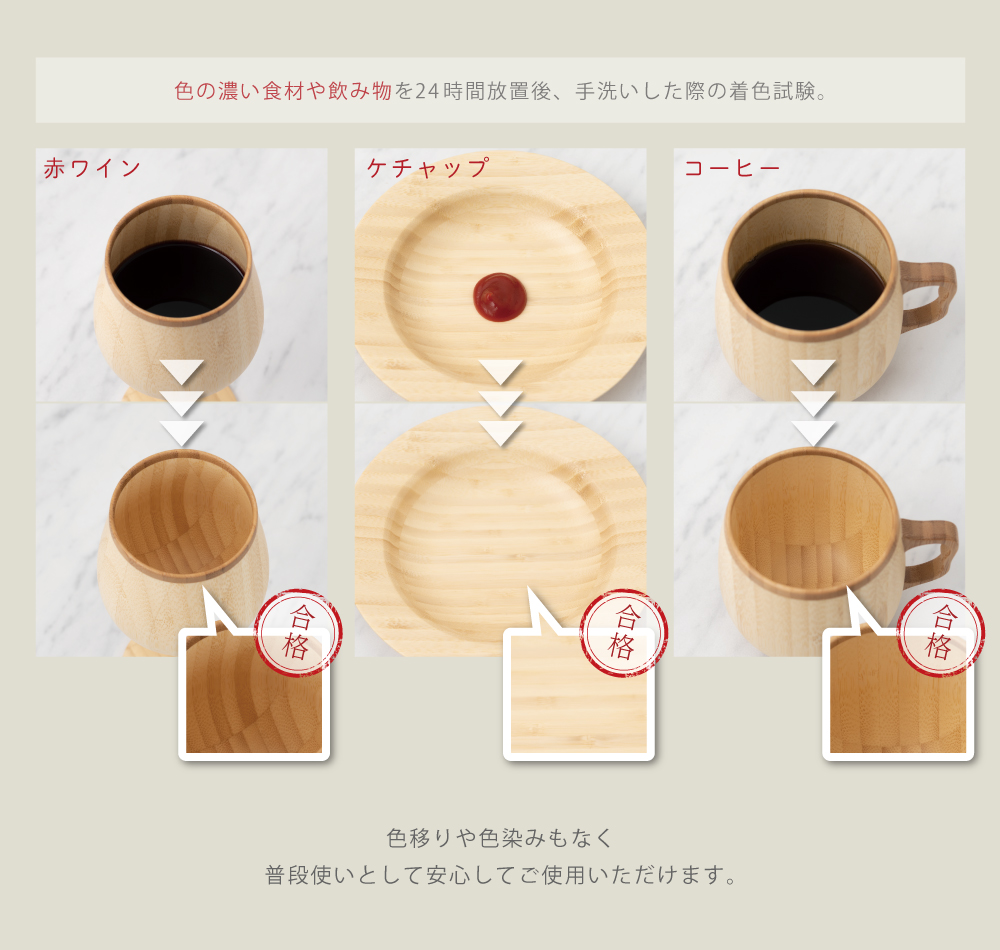 色の濃い食材や飲み物を24時間放置後、手洗いした際の着色試験。

赤ワイン

合格

ケチャップ

合格

コーヒー

合格

色移りや色染みもなく
普段使いとして安心してご使用いただけます。